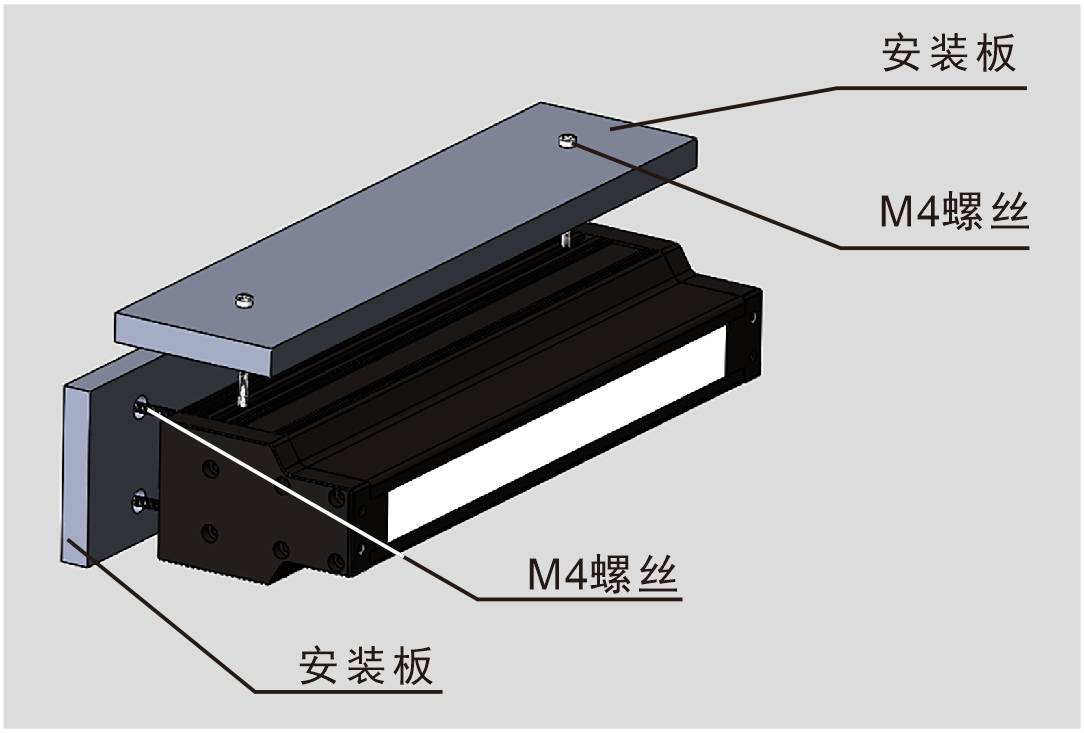 安装板

M4螺丝

M4螺丝

安装板