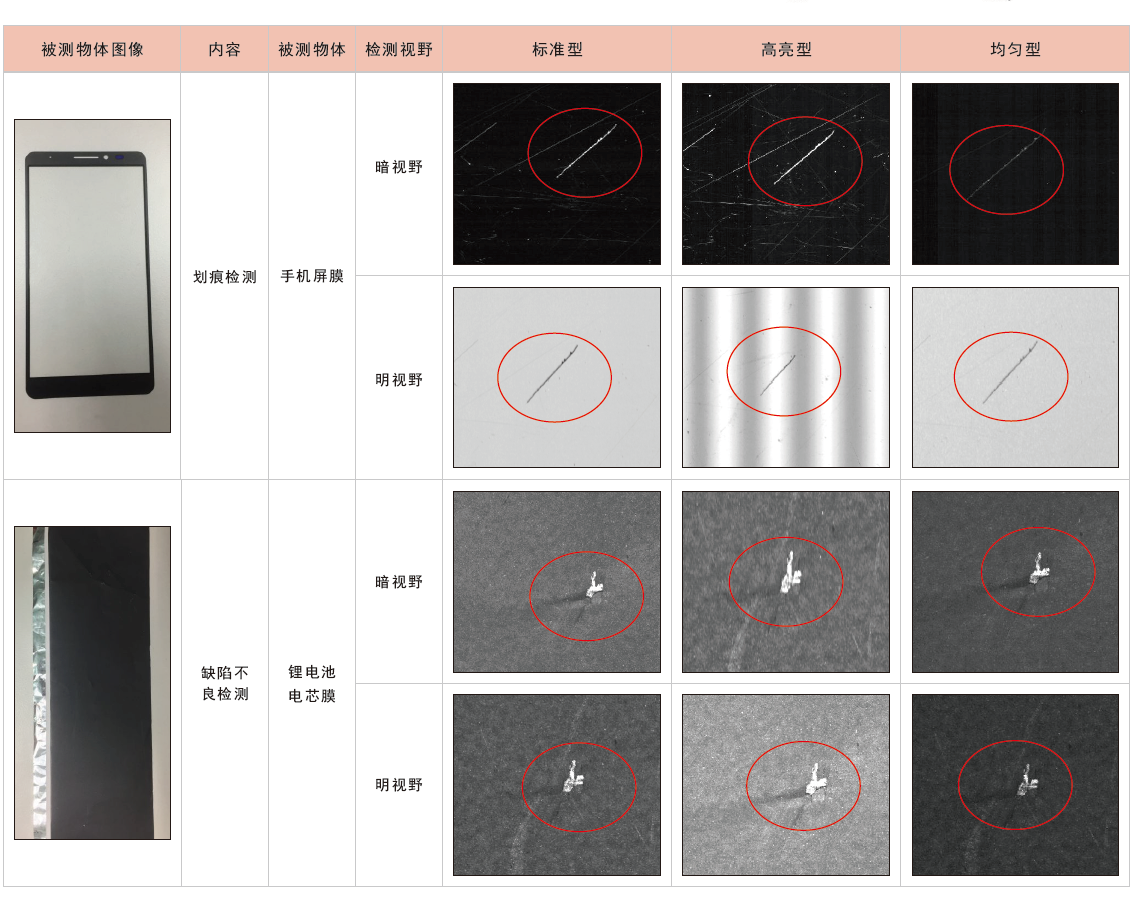 | 被测物体图像 | 内容 | 被测物体 | 检测视野 | 标准型 | 高亮型 | 均匀型 |
|---|---|---|---|---|---|---|
|  | 划痕检测 | 手机屏膜 | 暗视野 |  |  |  |
|  |  |  | 明视野 |  |  |  |
|  | 缺陷不良检测 | 锂电池电芯膜 | 暗视野 |  |  |  |
|  |  |  | 明视野 |  |  |  |